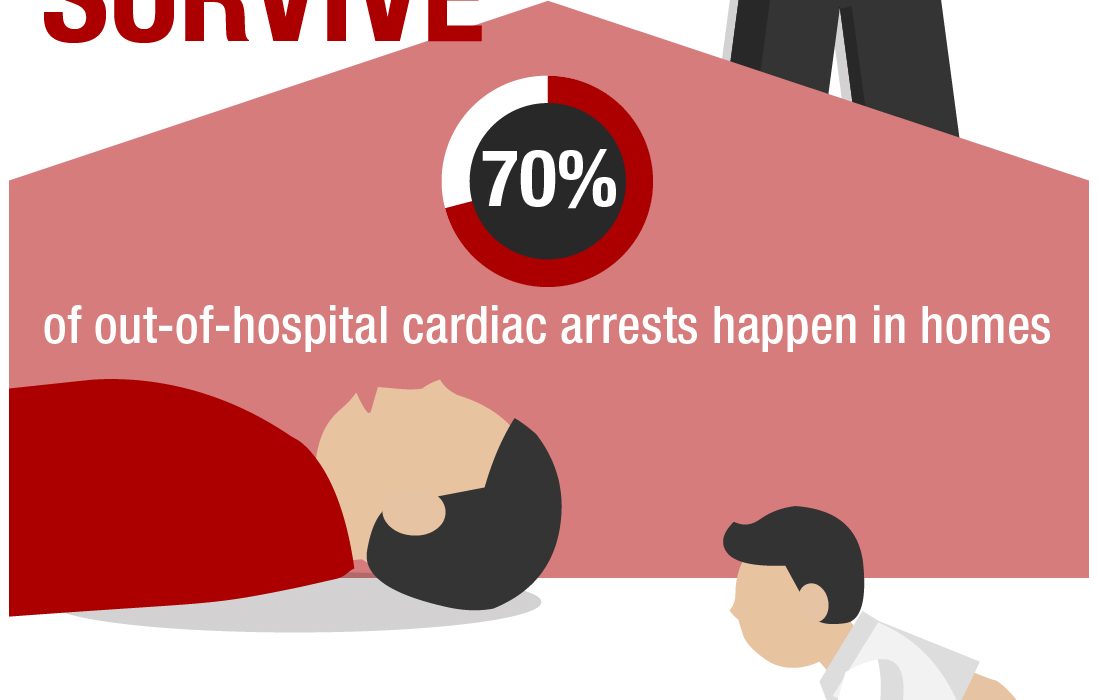 SURVIVE

70%

of out-of-hospital cardiac arrests happen in homes