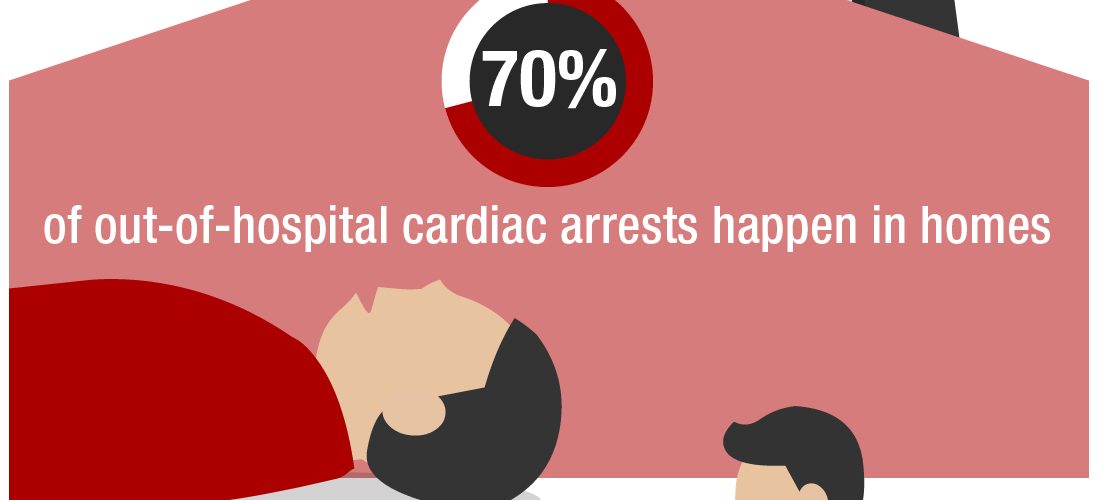 70%

of out-of-hospital cardiac arrests happen in homes